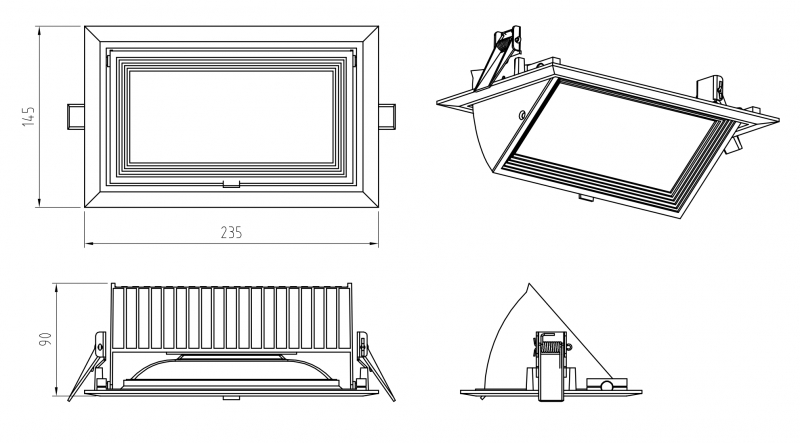 145

235

90